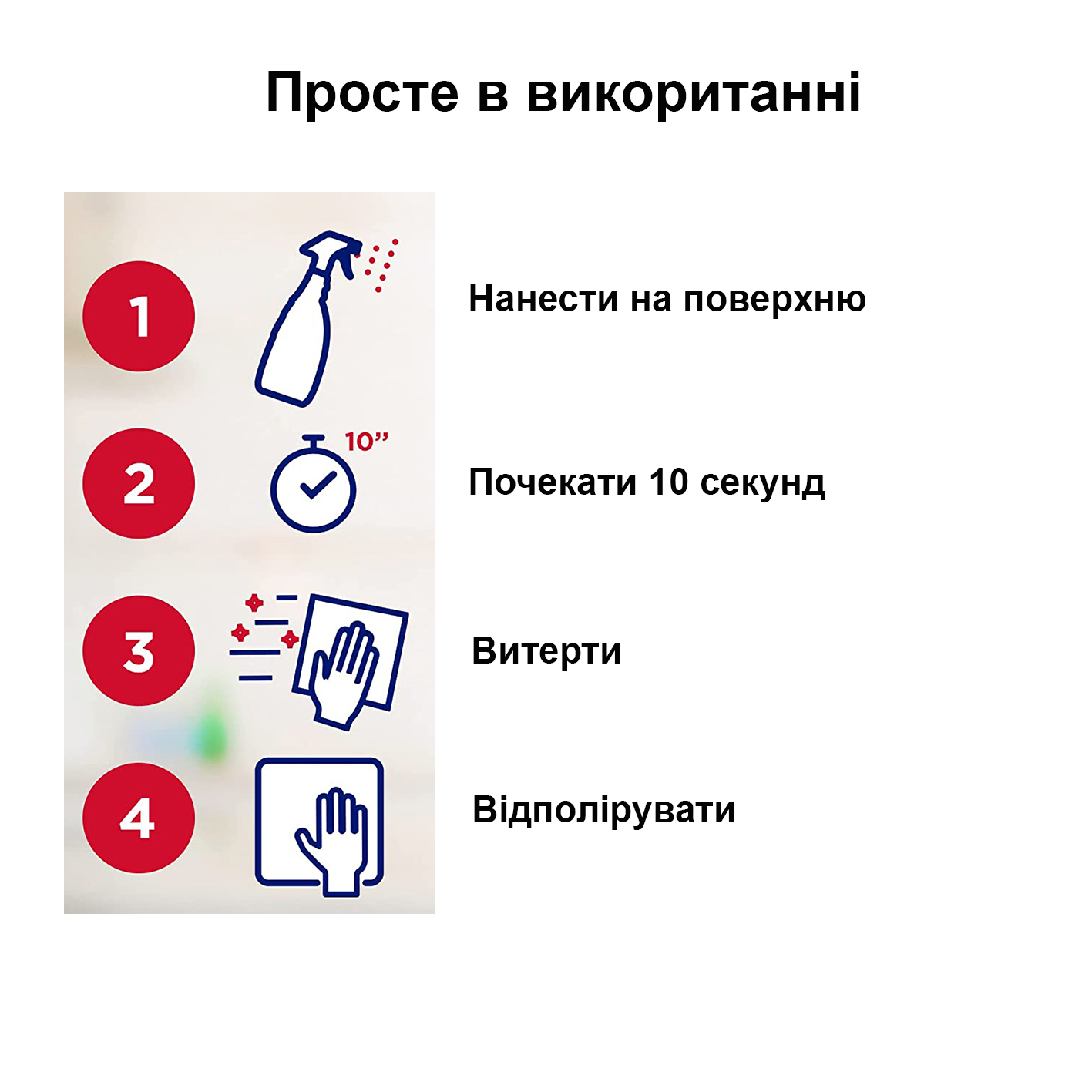 Просте в викоританні

1

Нанести на поверхню

2

10”

Почекати 10 секунд

3

Витерти

4

Відполірувати