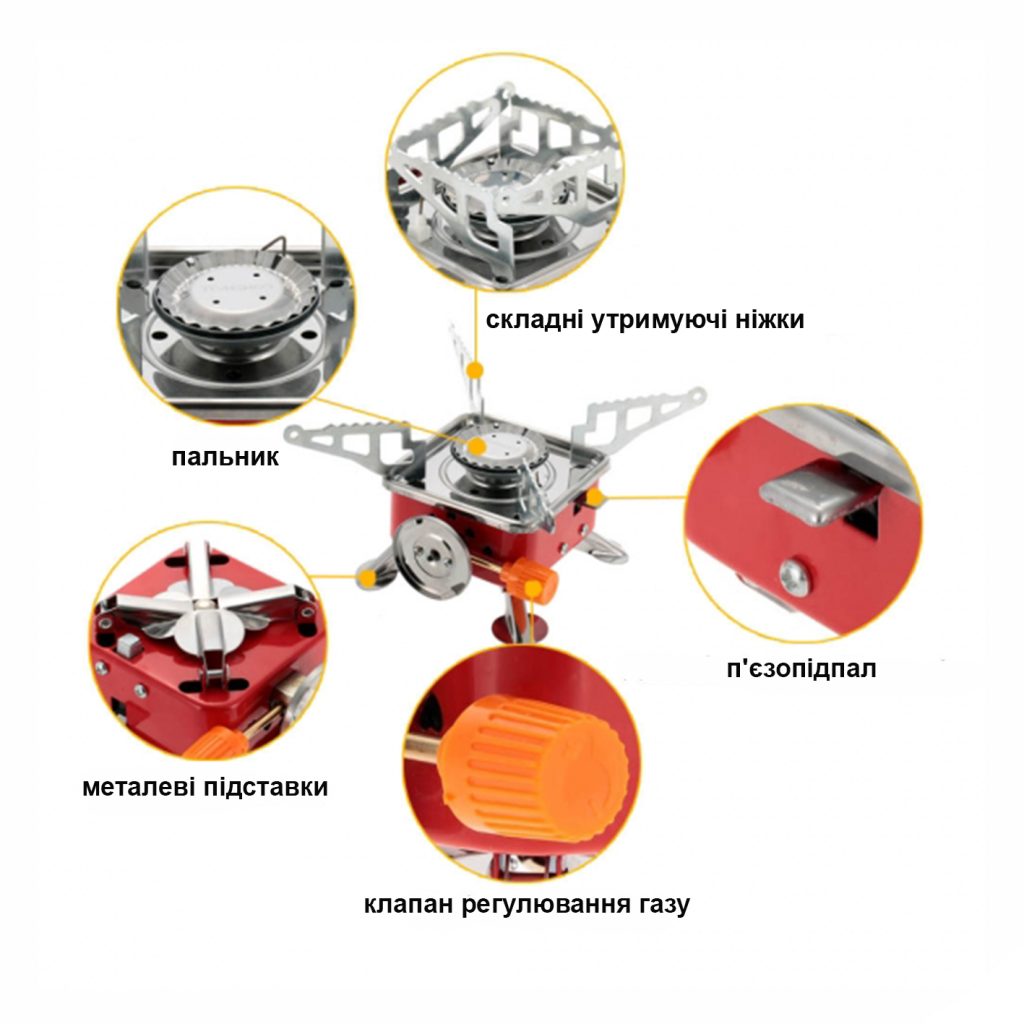 складні утримуючі ніжки

пальник

п'єзопідпал

металеві підставки

клапан регулювання газу