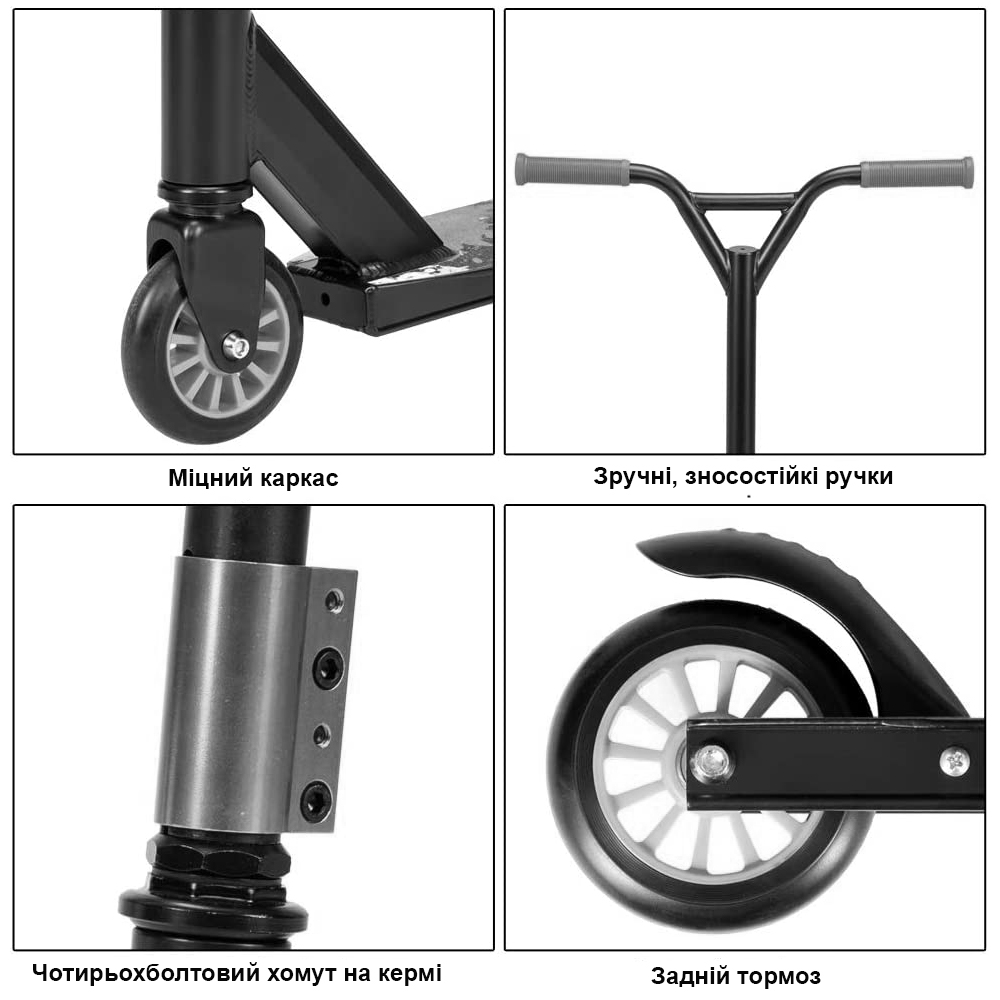 Міцний каркас

Зручні, зносостійкі ручки

Чотирьохболтовий хомут на кермі

Задній тормоз