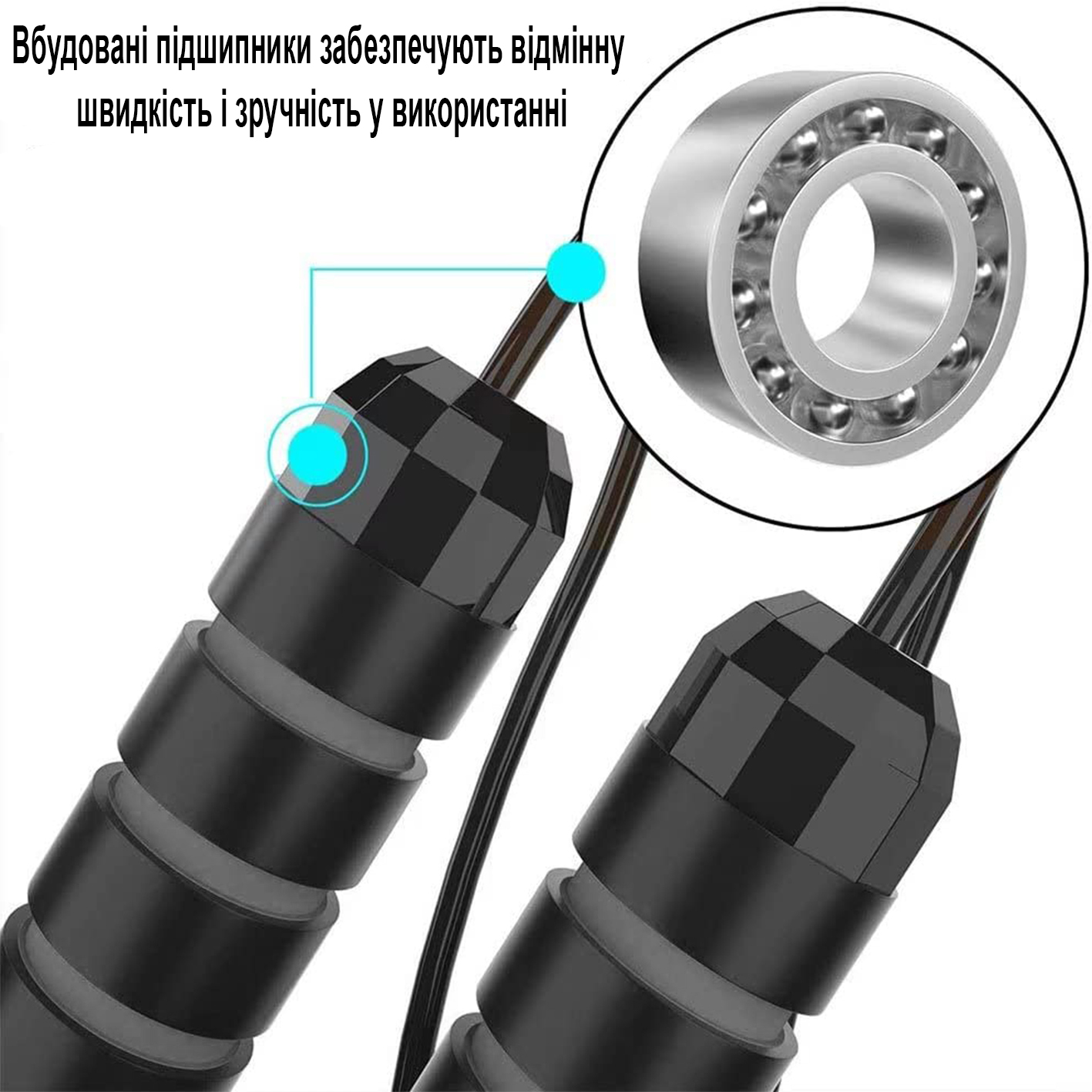 Вбудовані підшипники забезпечують відмінну швидкість і зручність у використанні