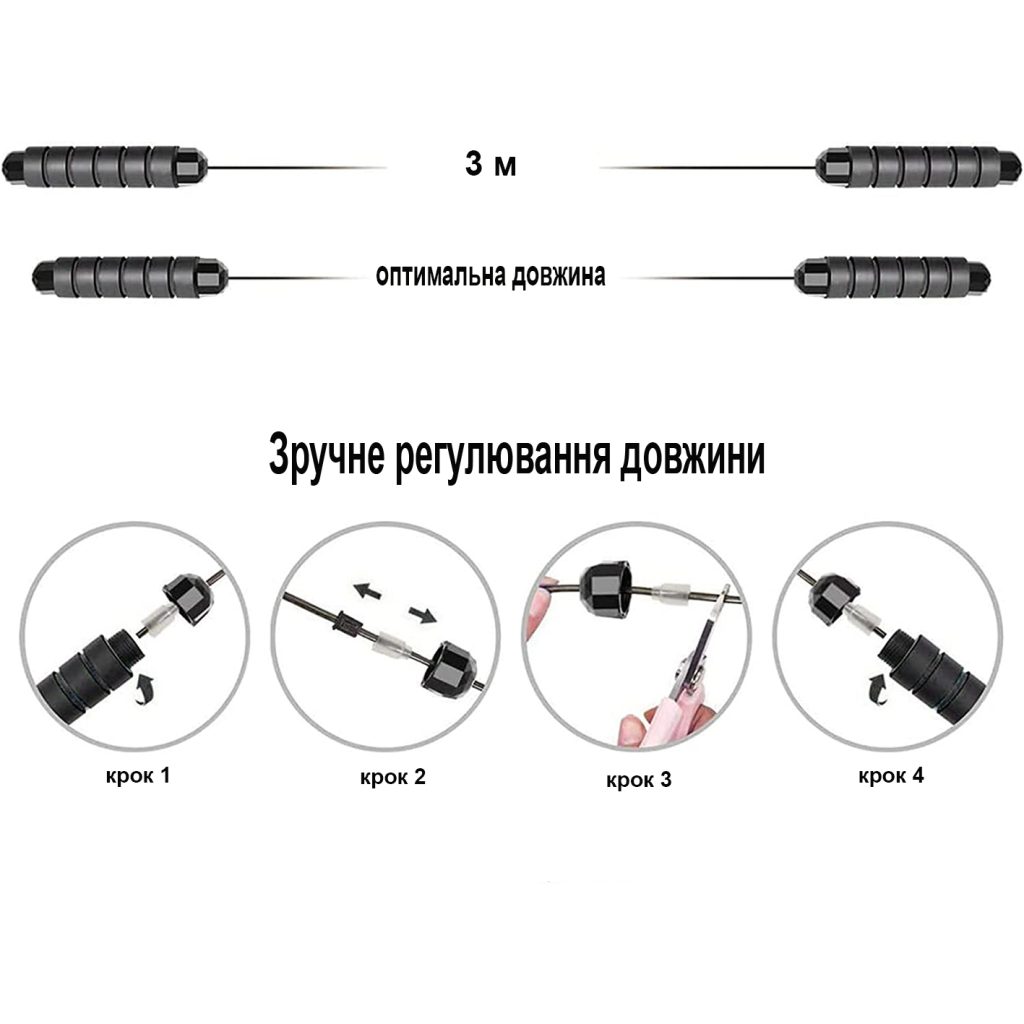 3 м

оптимальна довжина

Зручне регулювання довжини

крок 1

крок 2

крок 3

крок 4