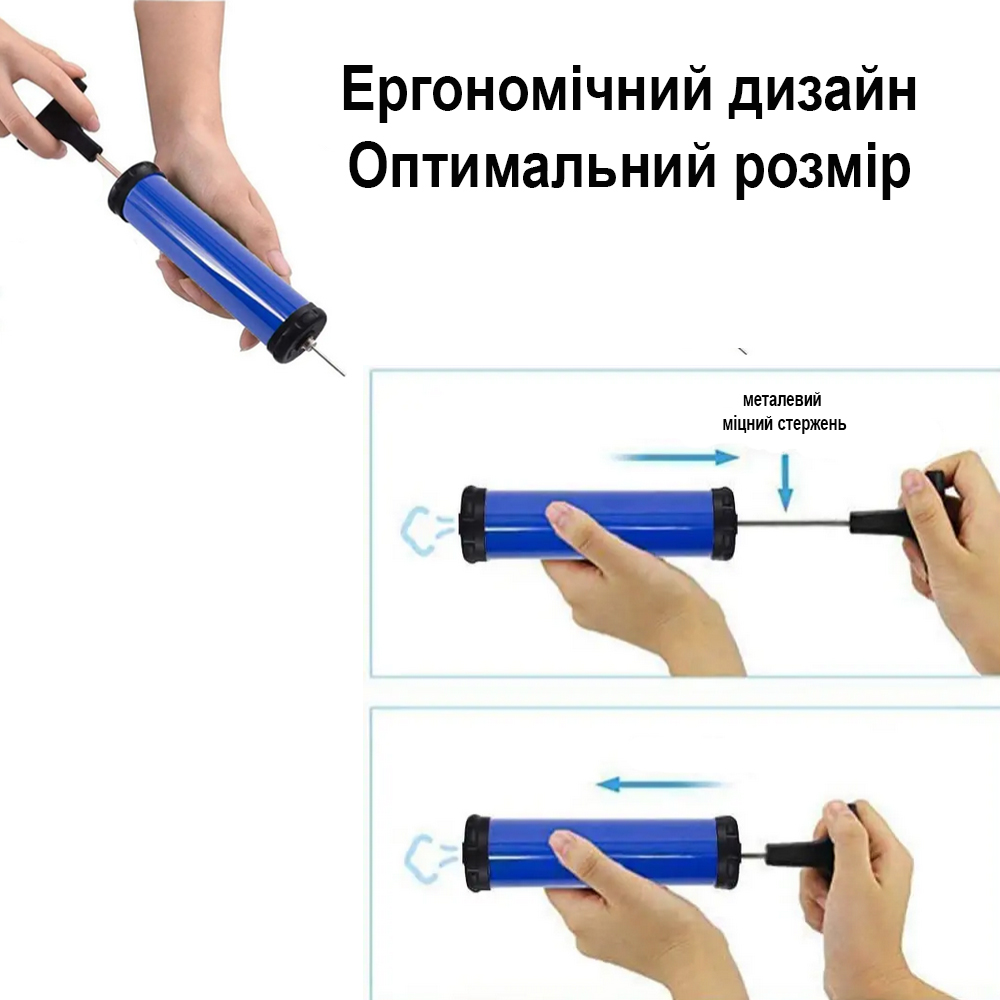 Ергономічний дизайн
Оптимальний розмір

металевий
міцний стержень